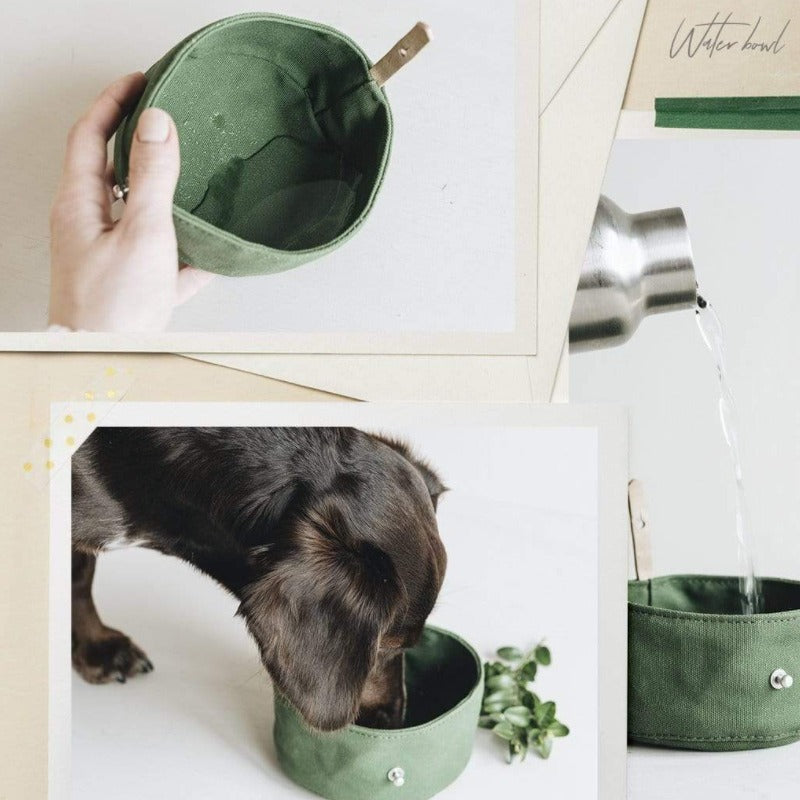 Water bowl