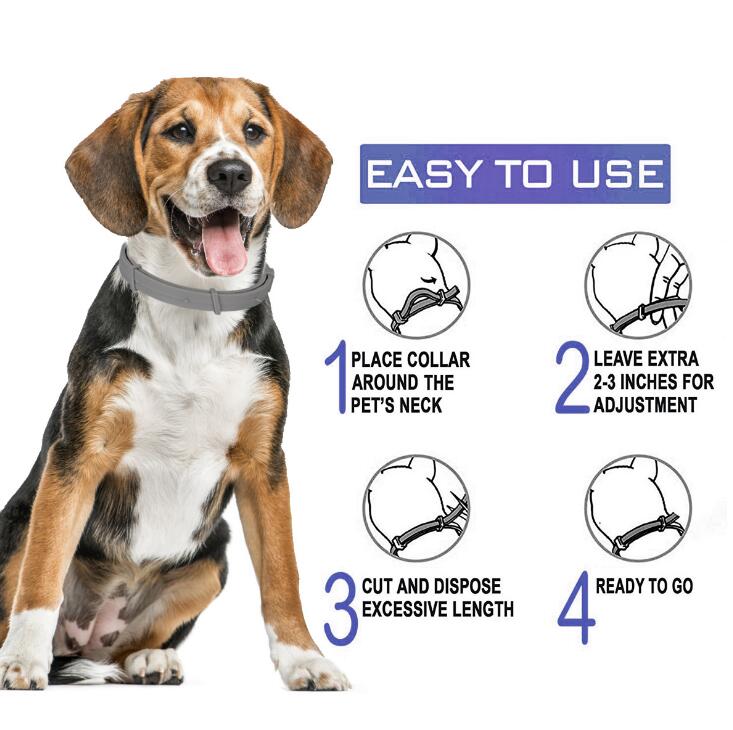 EASY TO USE

1 PLACE COLLAR AROUND THE PET'S NECK

2 LEAVE EXTRA 2-3 INCHES FOR ADJUSTMENT

3 CUT AND DISPOSE EXCESSIVE LENGTH

4 READY TO GO