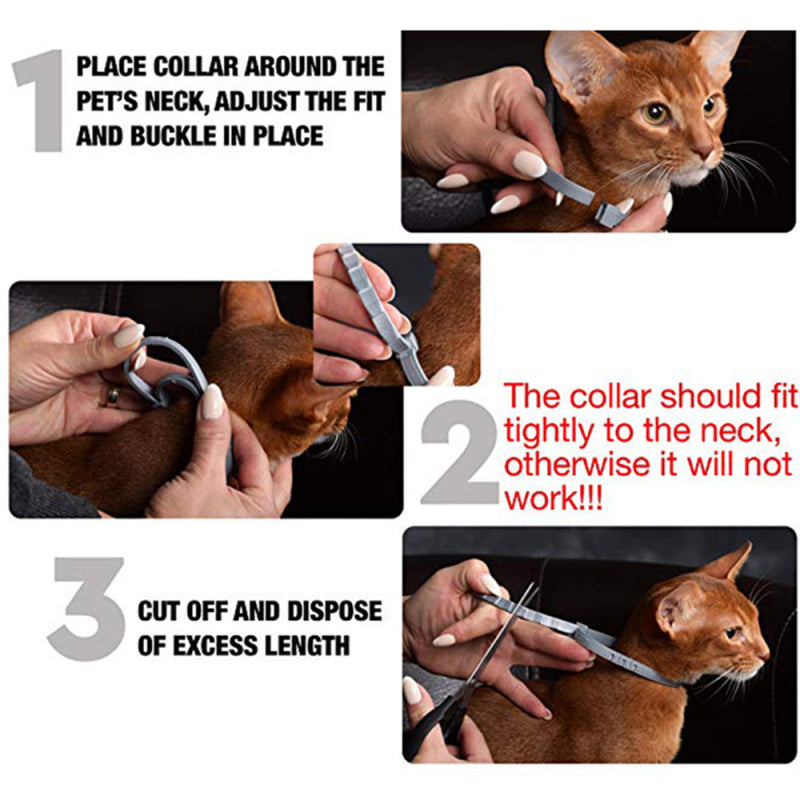 1 PLACE COLLAR AROUND THE PET'S NECK, ADJUST THE FIT AND BUCKLE IN PLACE

2 The collar should fit tightly to the neck, otherwise it will not work!!!

3 CUT OFF AND DISPOSE OF EXCESS LENGTH